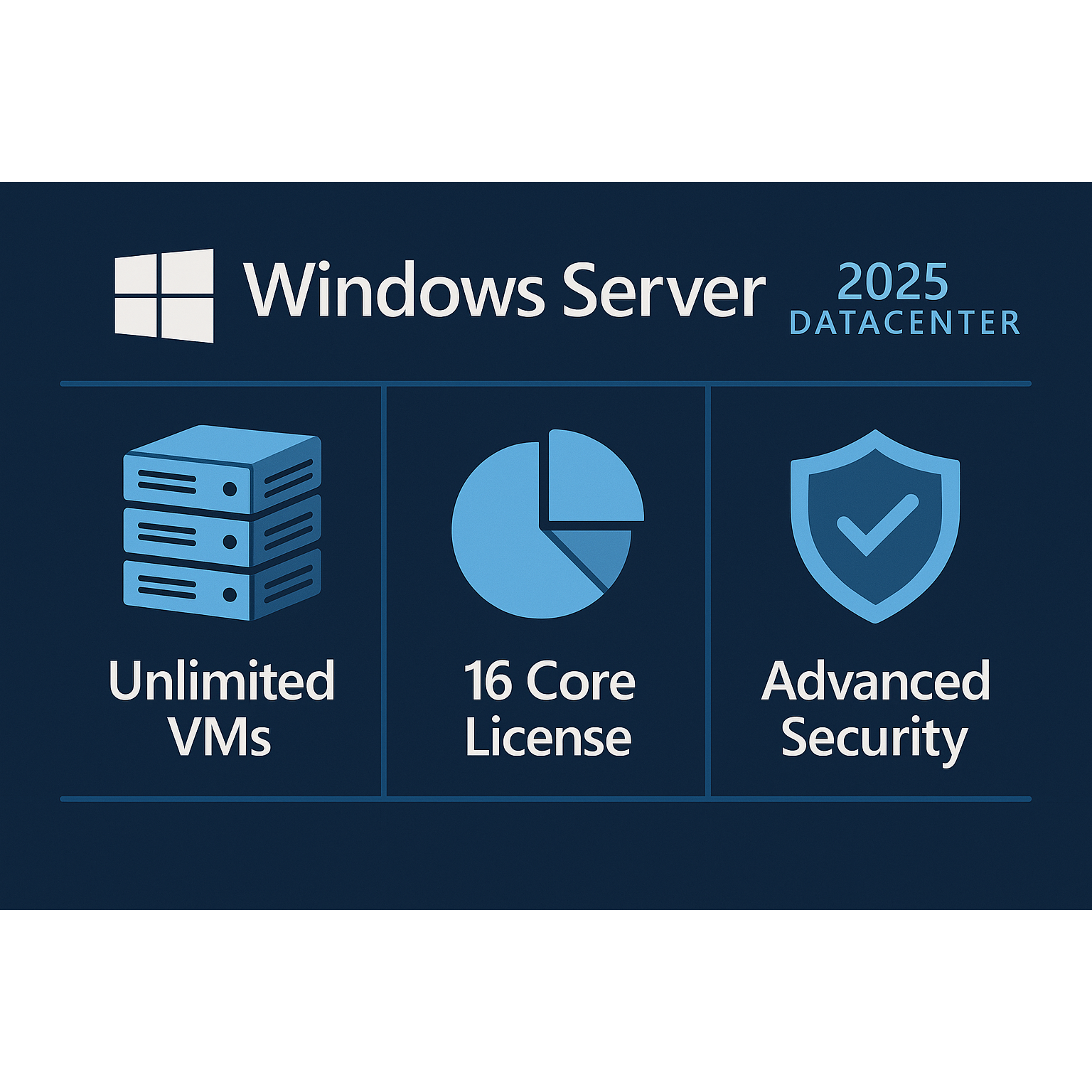 Windows Server 2025 DATACENTER

Unlimited VMs

16 Core License

Advanced Security